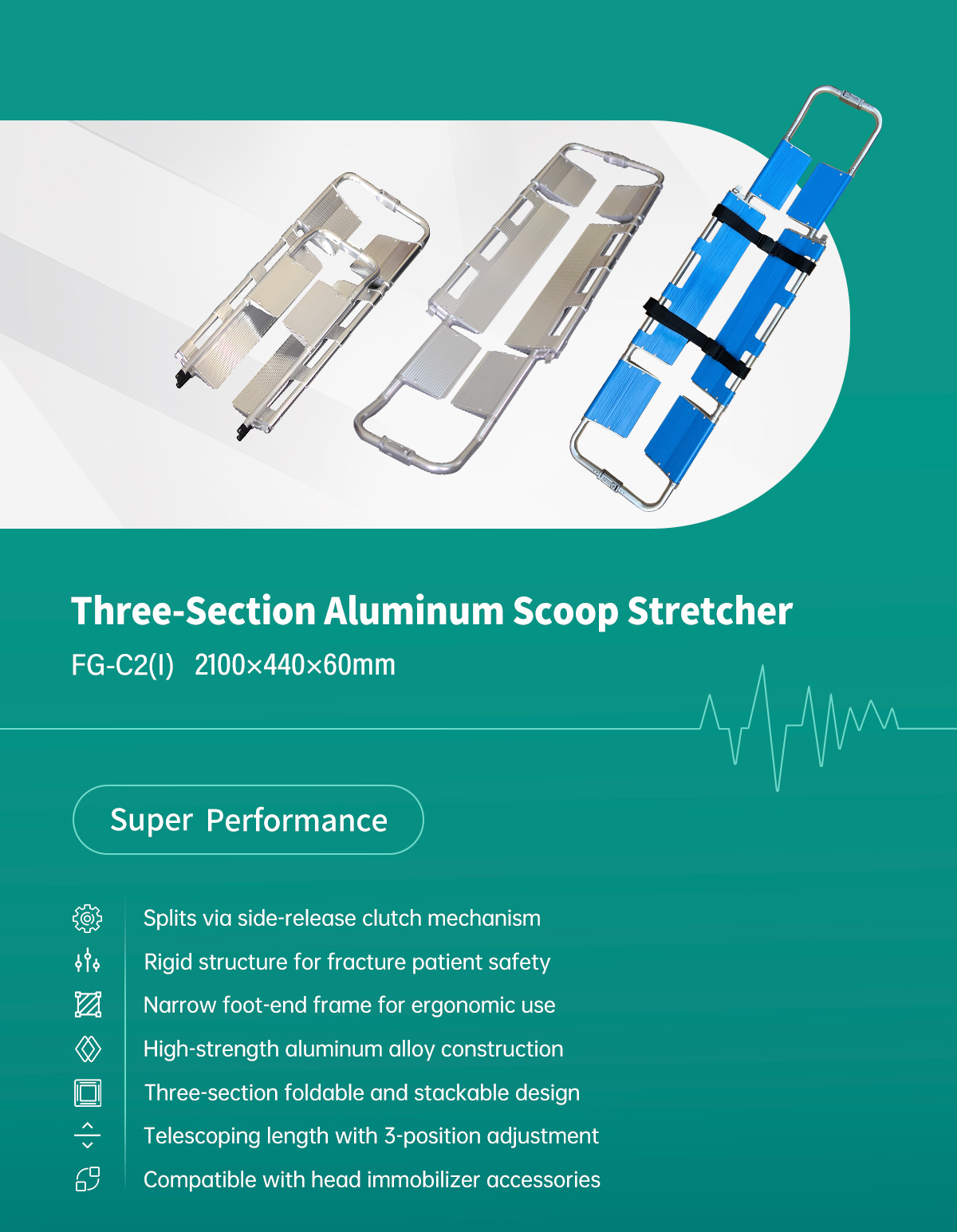 Three-Section Aluminum Scoop Stretcher

FG-C2(I) 2100×440×60mm

Super Performance

Splits via side-release clutch mechanism

Rigid structure for fracture patient safety

Narrow foot-end frame for ergonomic use

High-strength aluminum alloy construction

Three-section foldable and stackable design

Telescoping length with 3-position adjustment

Compatible with head immobilizer accessories